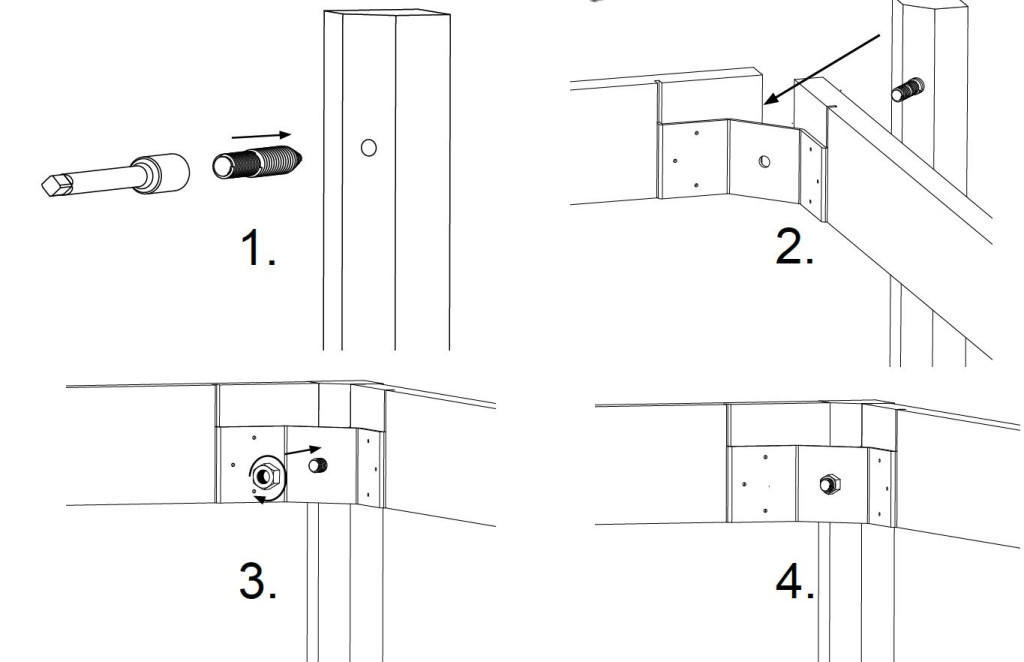 1.

2.

3.

4.