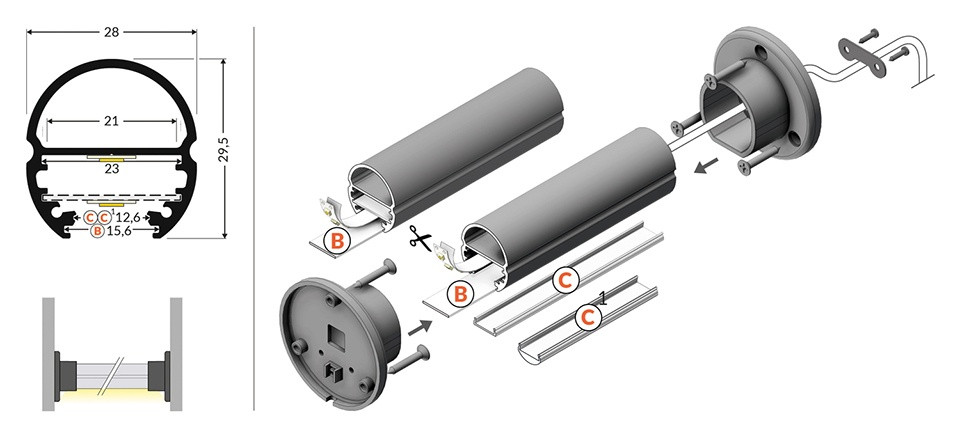 28
21
23
29,5
C C 12,6
B 15,6
B
B
C
C