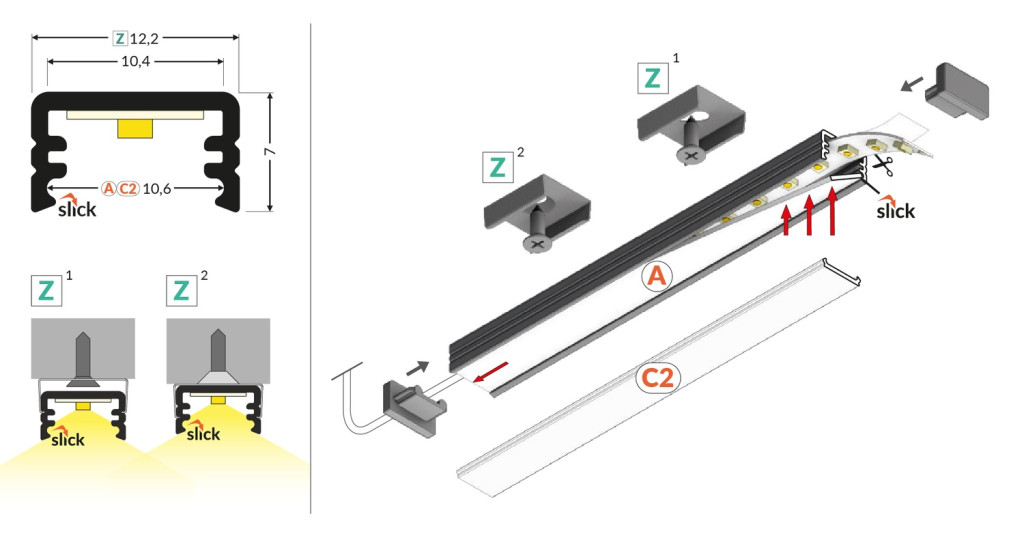 Z 12,2

10,4

7

A C2 10,6

slick

Z 1

Z 2

slick

slick

Z 1

Z 2

slick

A

C2