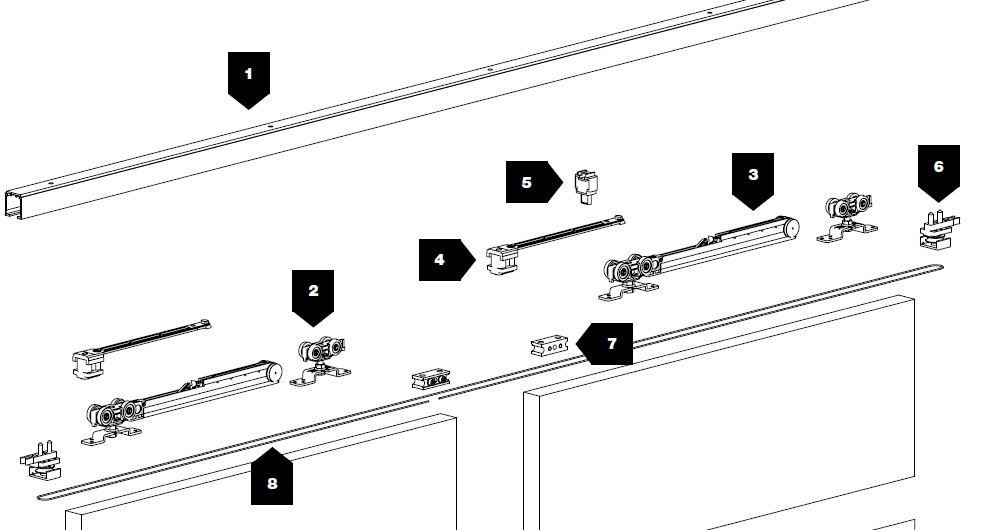 1
5
3
6
4
2
7
8