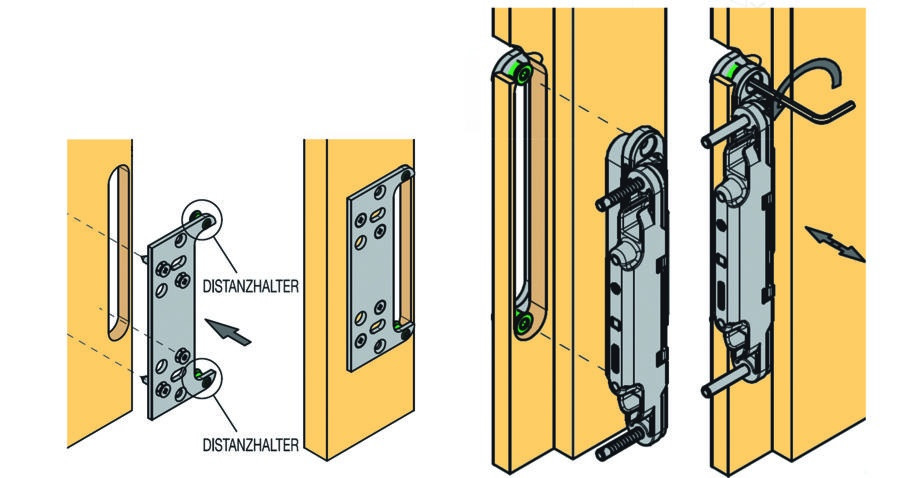 DISTANZHALTER

DISTANZHALTER