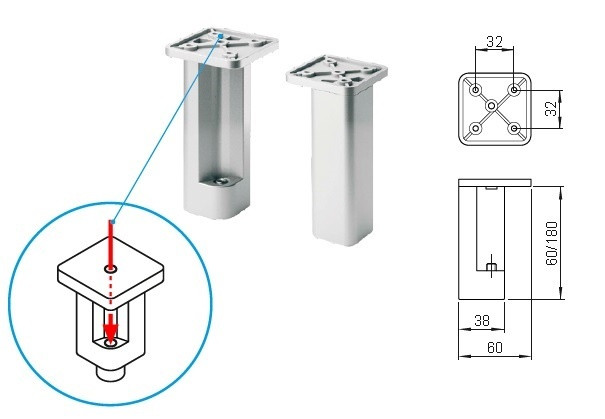 32
32
60/180
38
60