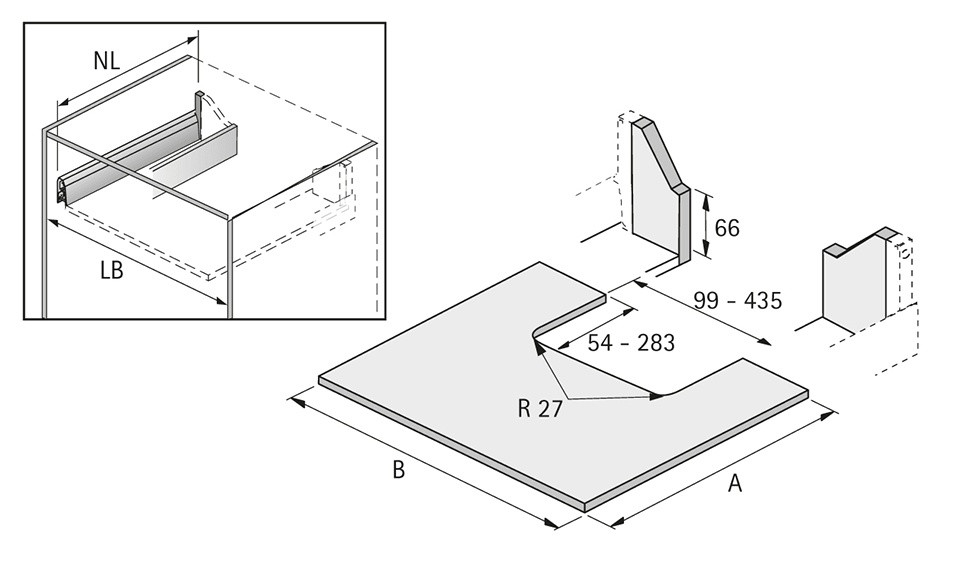 NL
LB
66
99 - 435
54 - 283
R 27
B
A