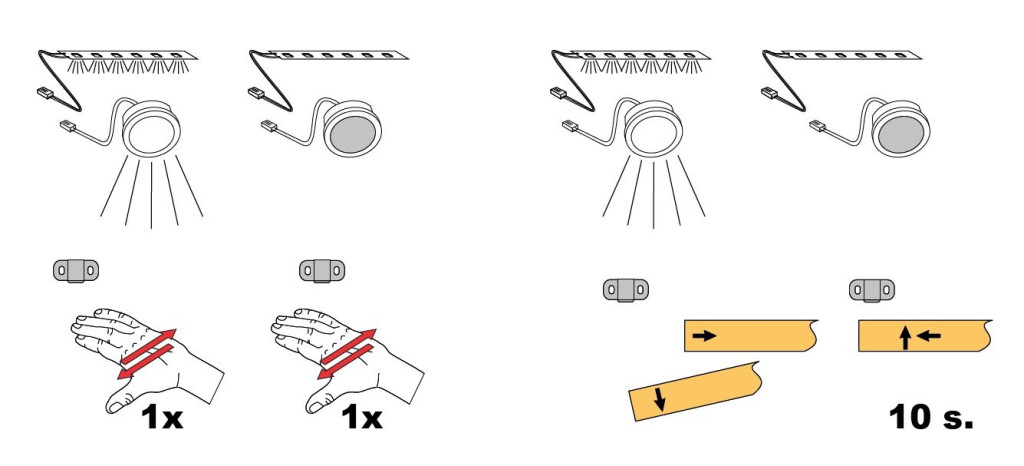 1x

1x

10 s.