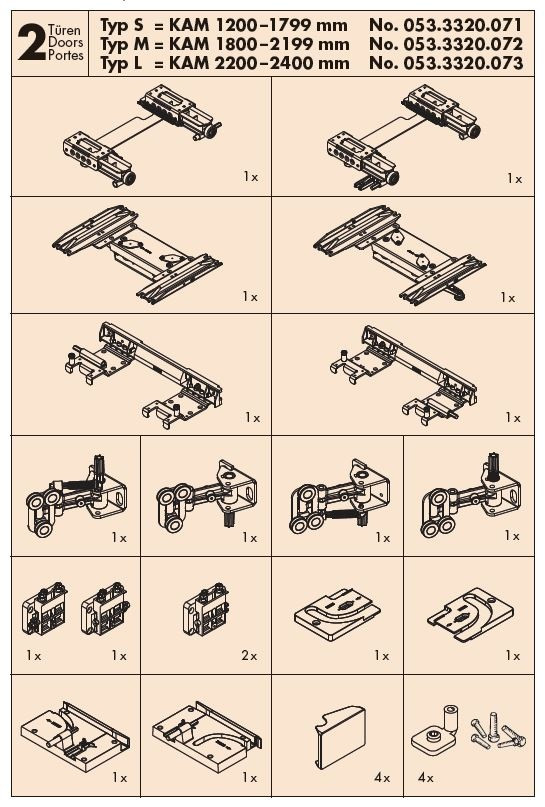 2 Türen Doors Portes

Typ S = KAM 1200–1799 mm No. 053.3320.071
Typ M = KAM 1800–2199 mm No. 053.3320.072
Typ L = KAM 2200–2400 mm No. 053.3320.073

1x
1x
1x
1x
1x
1x
1x
1x
1x
1x
1x
1x
2x
1x
1x
1x
1x
4x
4x