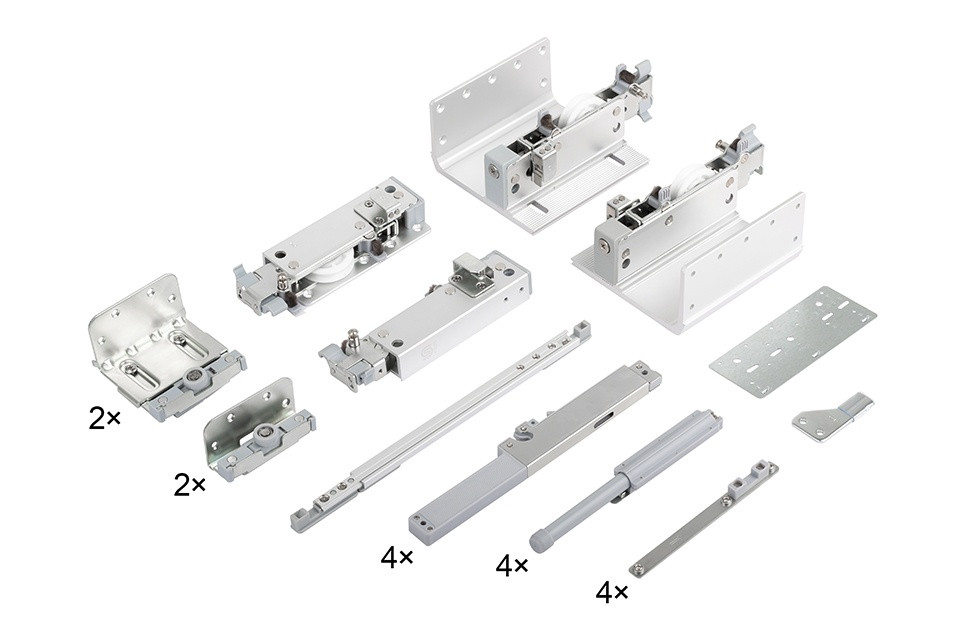 2×

2×

4×

4×

4×