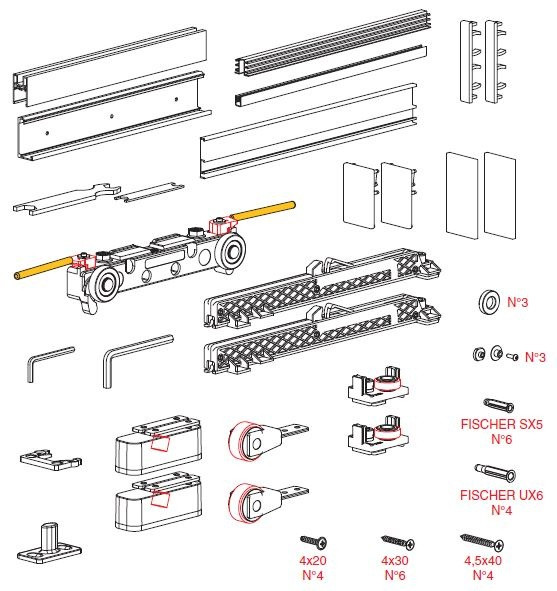 N°3

N°3

FISCHER SX5
N°6

FISCHER UX6
N°4

4x20
N°4

4x30
N°6

4,5x40
N°4