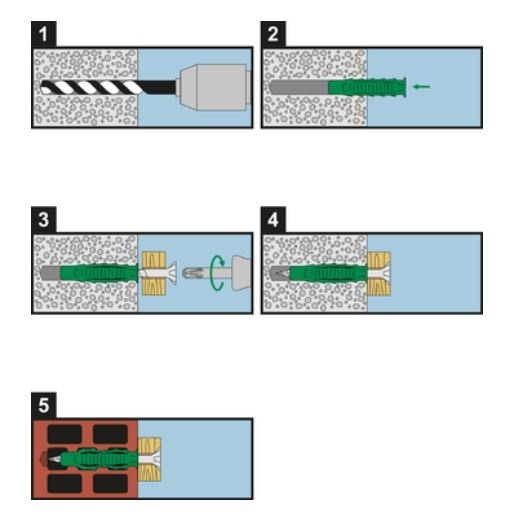 1
2
3
4
5