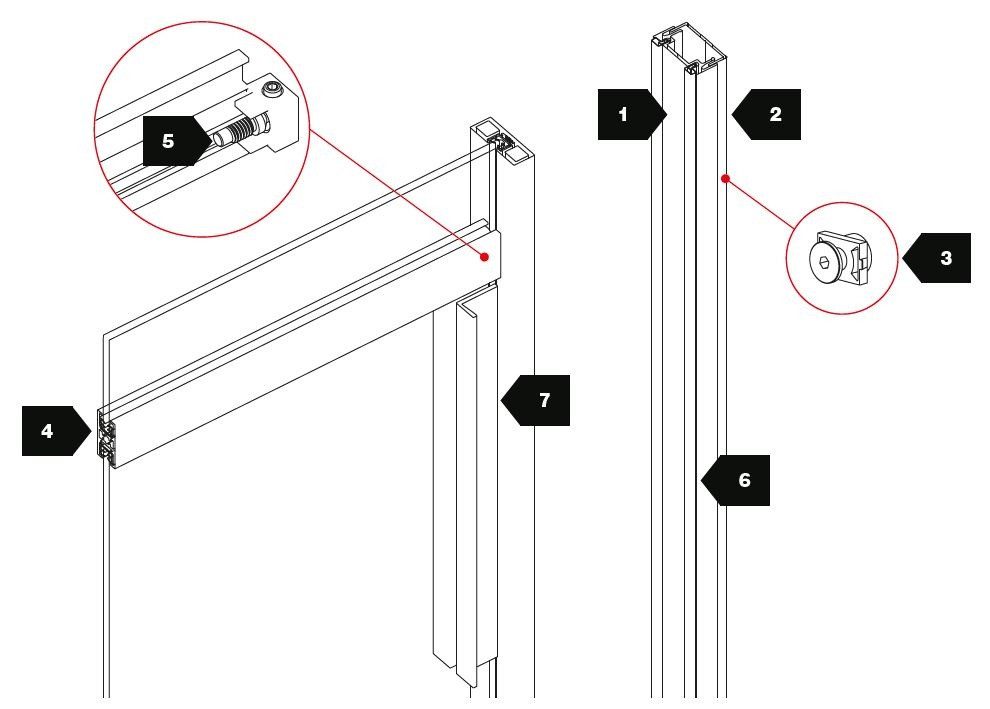 5
1
2
3
7
4
6