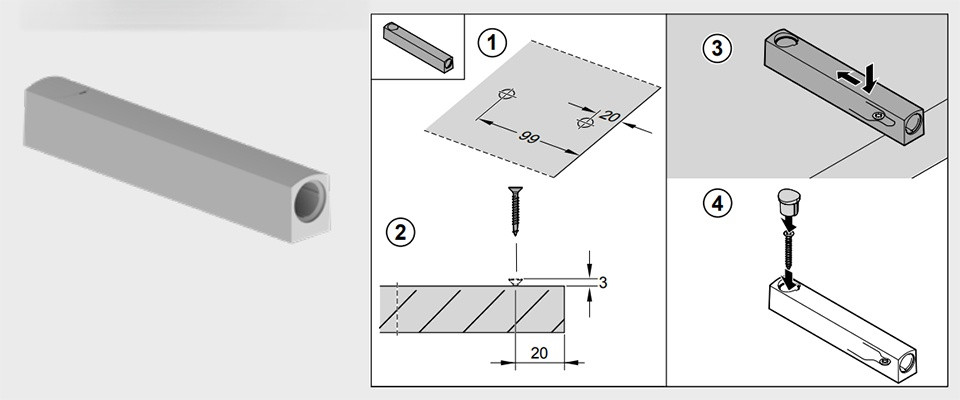 1

99

20

2

3

20

3

4