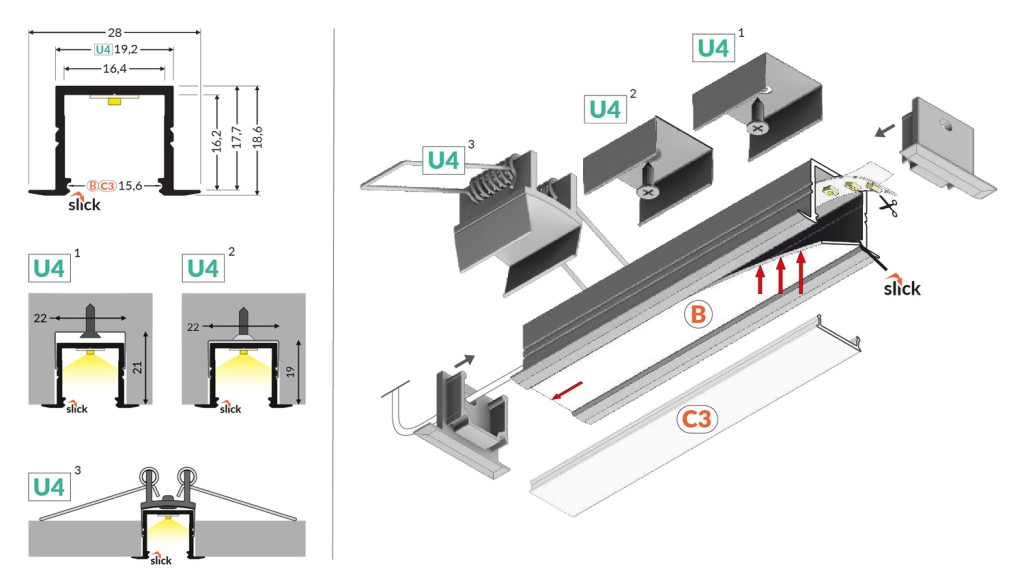 28
U4 19,2
16,4
16,2
17,7
18,6
B C3 15,6
slick

U4 1
22
21
slick

U4 2
22
19
slick

U4 3
slick

U4 1
U4 2
U4 3
slick
B
C3