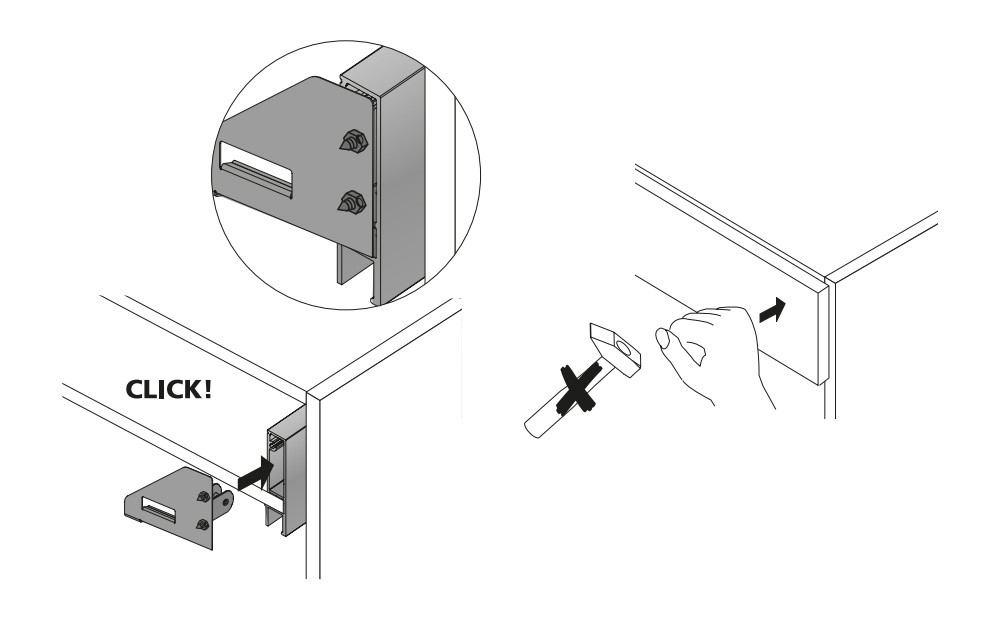 CLICK!