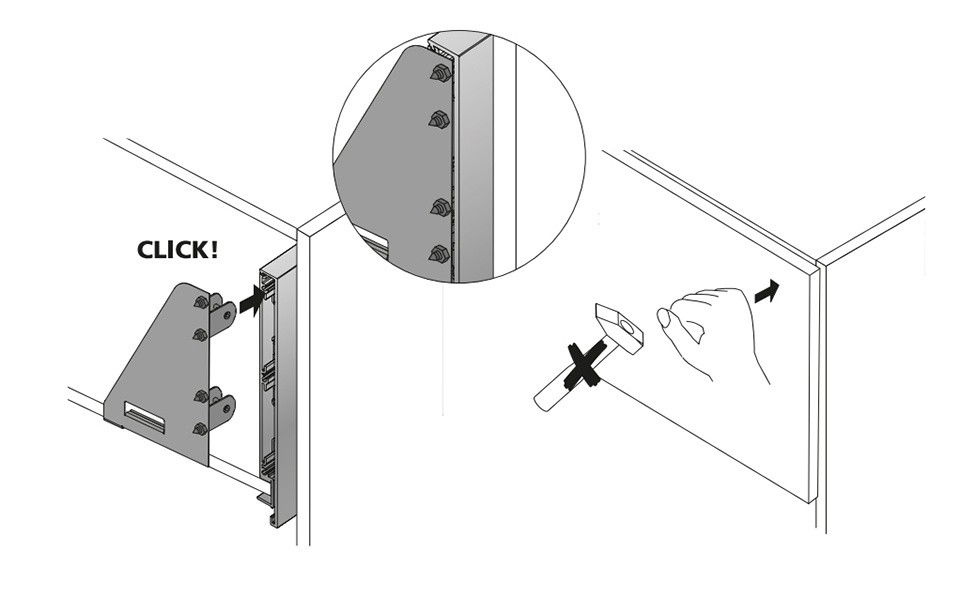 CLICK!