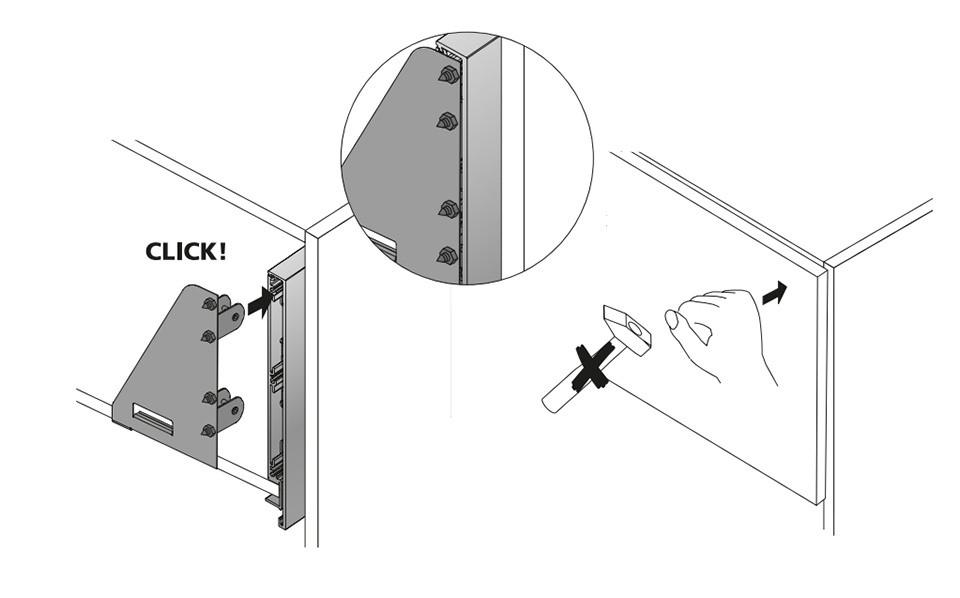 CLICK!