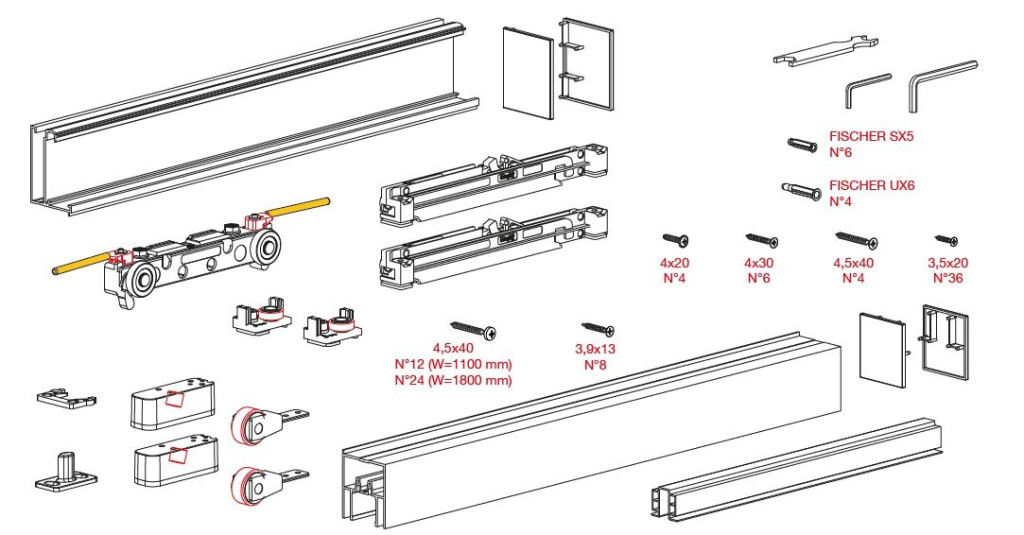 FISCHER SX5
N°6

FISCHER UX6
N°4

4x20
N°4

4x30
N°6

4,5x40
N°4

3,5x20
N°36

4,5x40
N°12 (W=1100 mm)
N°24 (W=1800 mm)

3,9x13
N°8