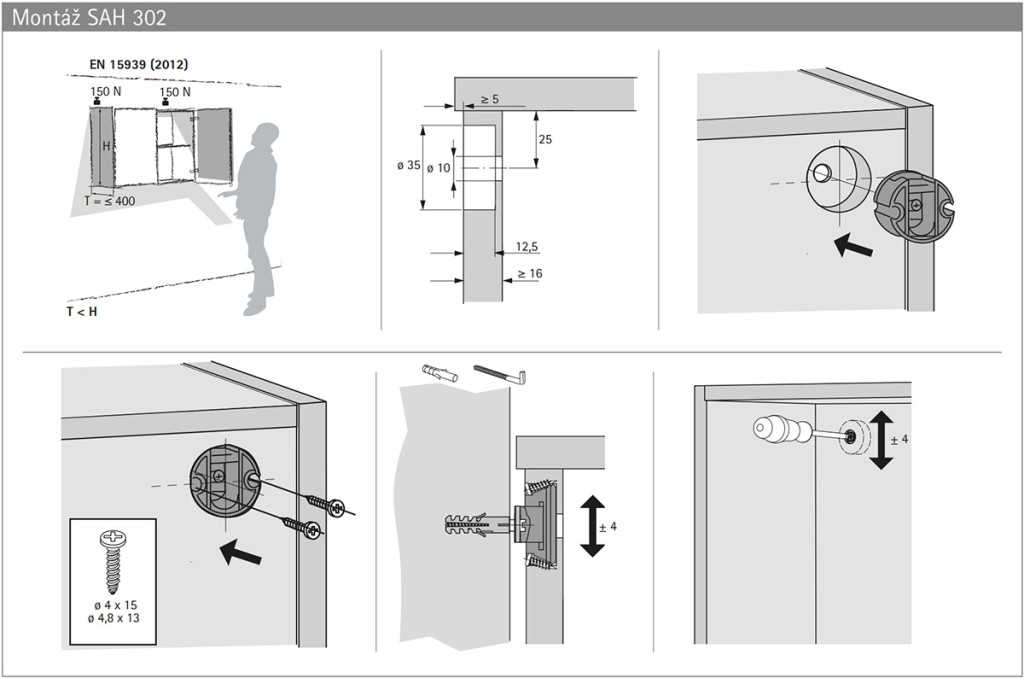 Montáž SAH 302

EN 15939 (2012)

150 N

150 N

H

T = ≤ 400

T < H

≥ 5

25

ø 35

ø 10

12,5

≥ 16

ø 4 x 15
ø 4,8 x 13

± 4

± 4