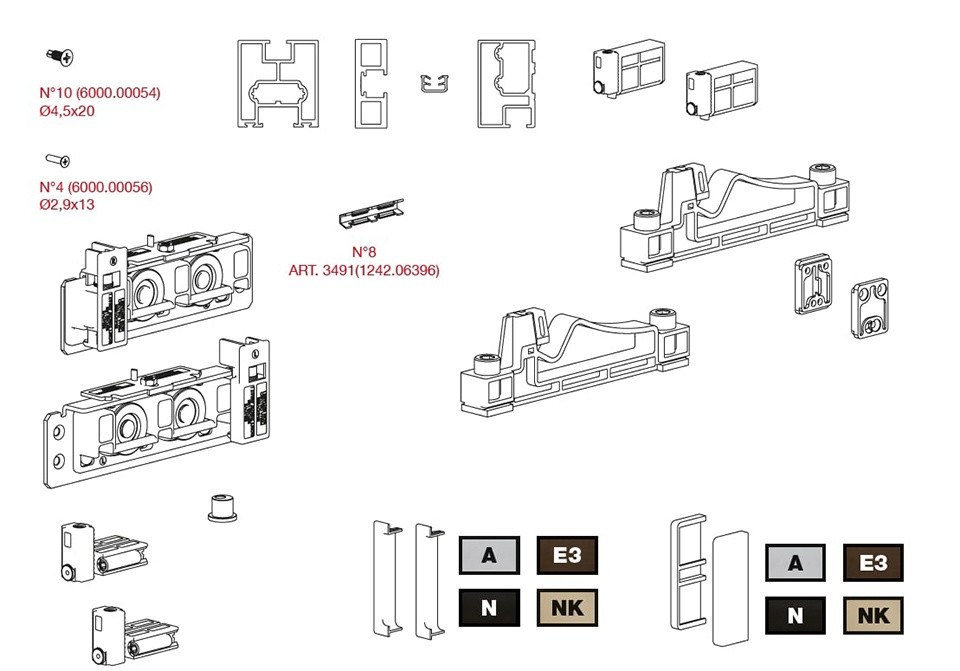 N°10 (6000.00054)
Ø4,5x20

N°4 (6000.00056)
Ø2,9x13

N°8
ART. 3491(1242.06396)

A

E3

N

NK

A

E3

N

NK