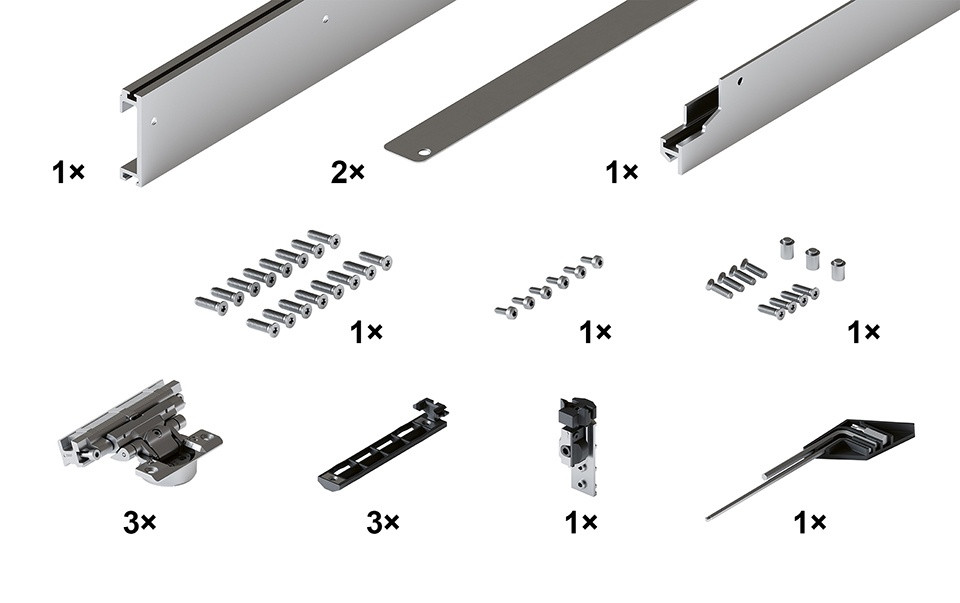 1×
2×
1×
1×
1×
1×
3×
3×
1×
1×